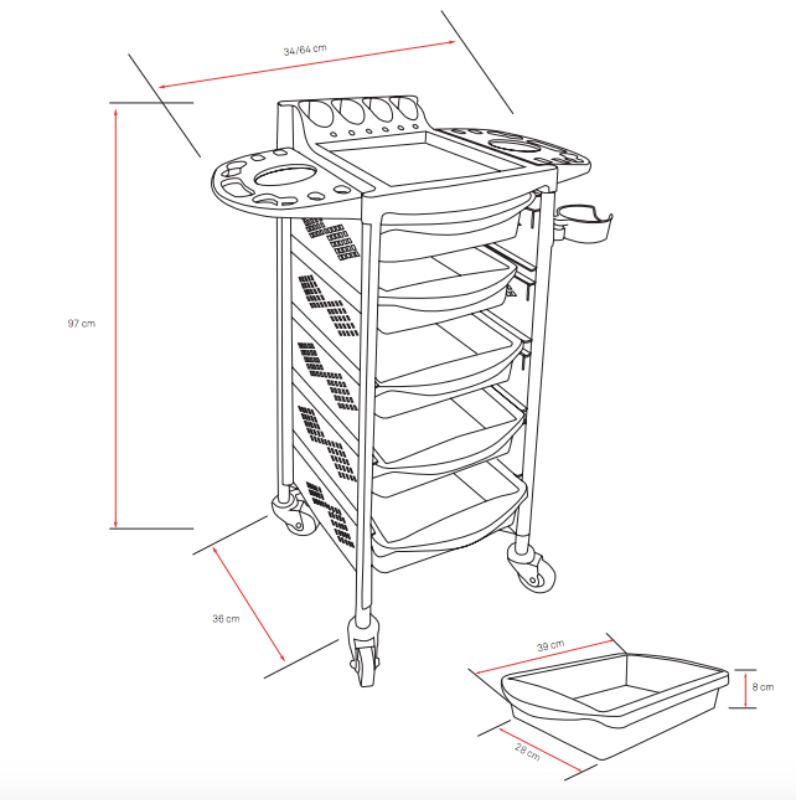 34/64 cm

97 cm

36 cm

39 cm

8 cm

28 cm