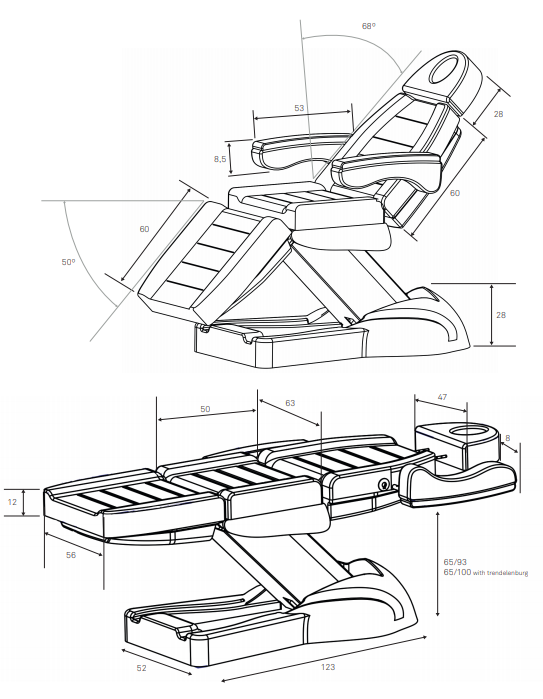 68º
53
28
8,5
60
60
50º
28
50
63
47
8
12
56
65/93
65/100 with trendelenburg
52
123