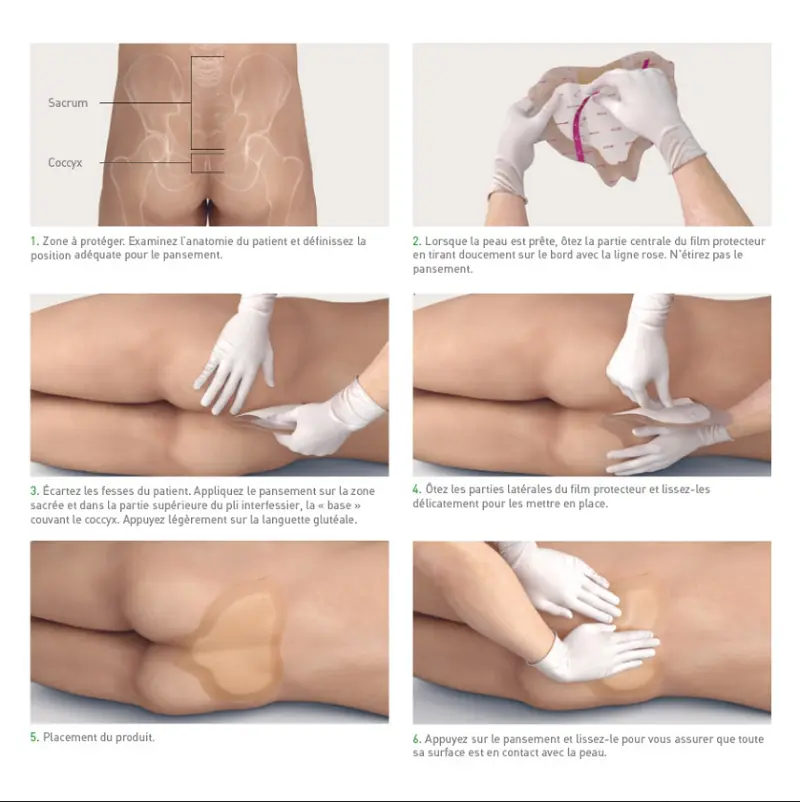 Sacrum

Coccyx

1. Zone à protéger. Examinez l'anatomie du patient et définissez la position adéquate pour le pansement.

2. Lorsque la peau est prête, ôtez la partie centrale du film protecteur en tirant doucement sur le bord avec la ligne rose. N'étirez pas le pansement.

3. Écartez les fesses du patient. Appliquez le pansement sur la zone sacrée et dans la partie supérieure du pli interfessier, la « base » couvant le coccyx. Appuyez légèrement sur la languette glutéale.

4. Ôtez les parties latérales du film protecteur et lissez-les délicatement pour les mettre en place.

5. Placement du produit.

6. Appuyez sur le pansement et lissez-le pour vous assurer que toute sa surface est en contact avec la peau.